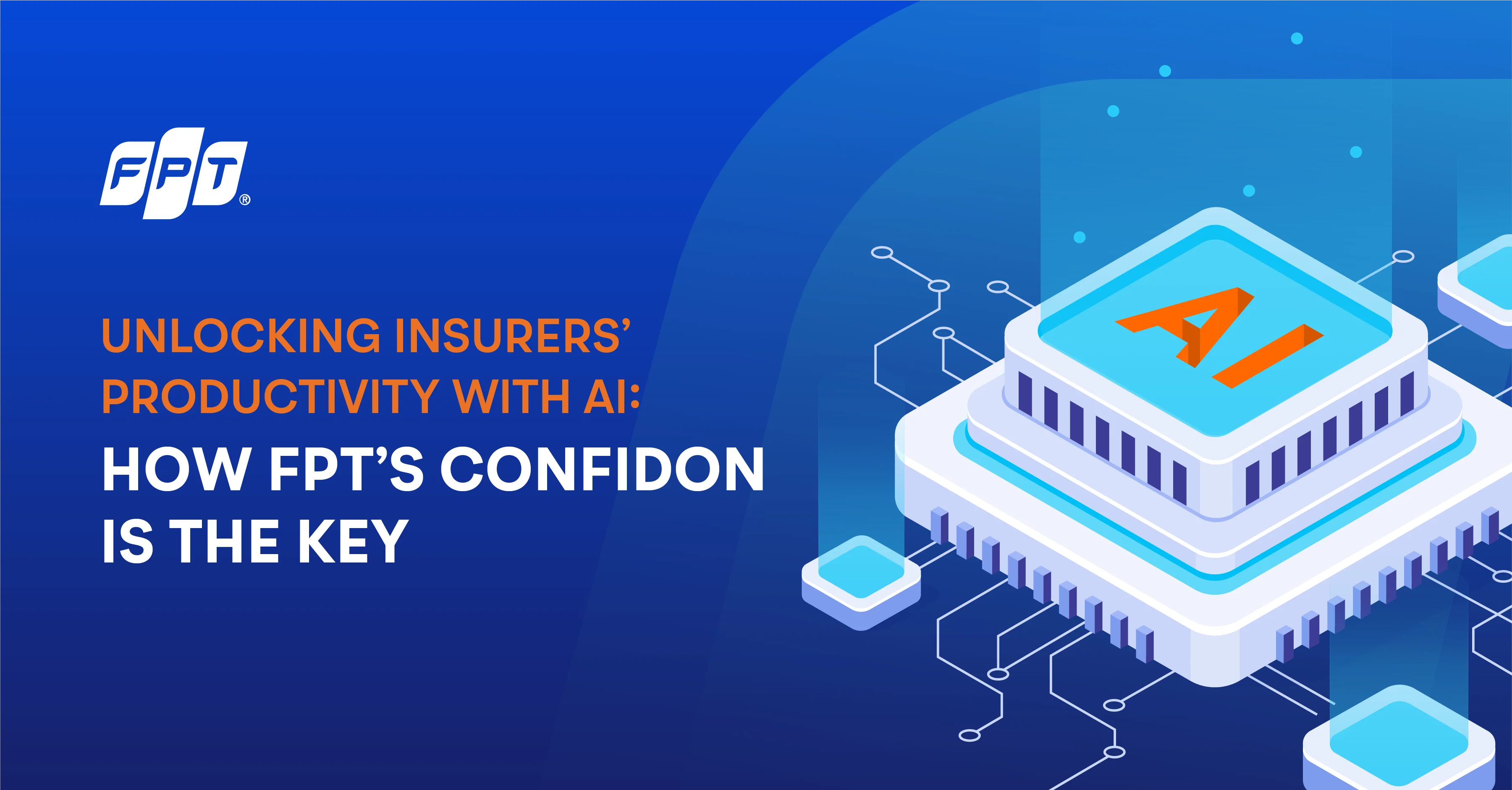 FPT®

UNLOCKING INSURERS' PRODUCTIVITY WITH AI:
HOW FPT'S CONFIDON IS THE KEY

AI